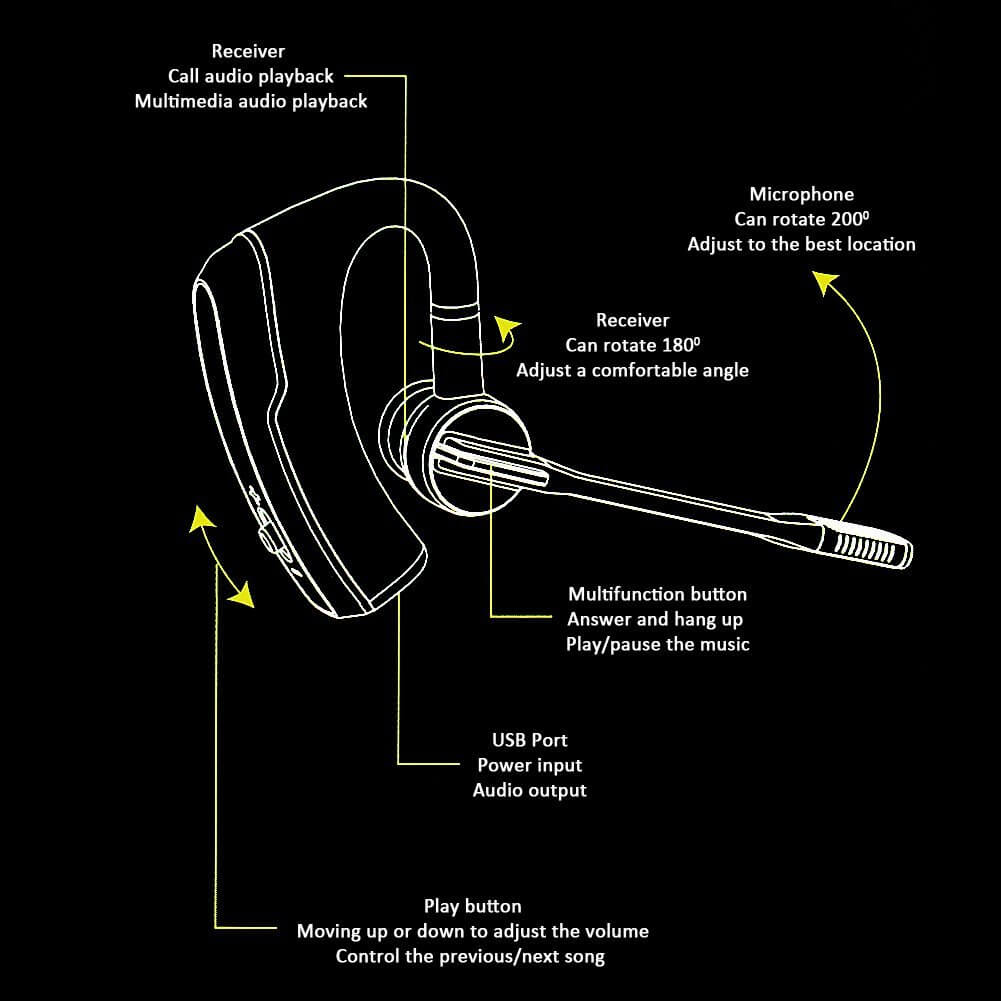 Receiver
Call audio playback
Multimedia audio playback

Microphone
Can rotate $200^0$
Adjust to the best location

Receiver
Can rotate $180^0$
Adjust a comfortable angle

Multifunction button
Answer and hang up
Play/pause the music

USB Port
Power input
Audio output

Play button
Moving up or down to adjust the volume
Control the previous/next song