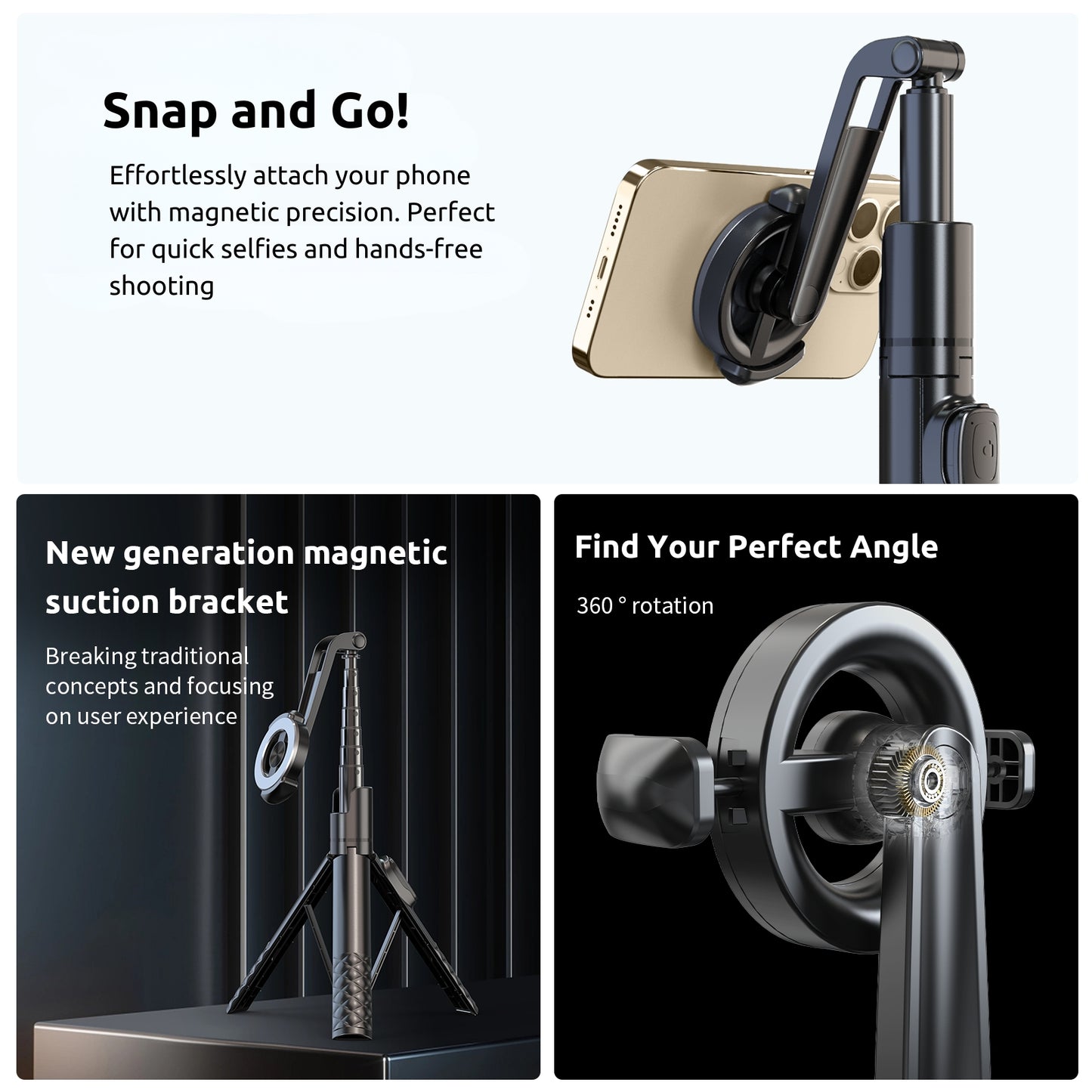 Snap and Go!

Effortlessly attach your phone with magnetic precision. Perfect for quick selfies and hands-free shooting

New generation magnetic suction bracket

Breaking traditional concepts and focusing on user experience

Find Your Perfect Angle

360 ° rotation